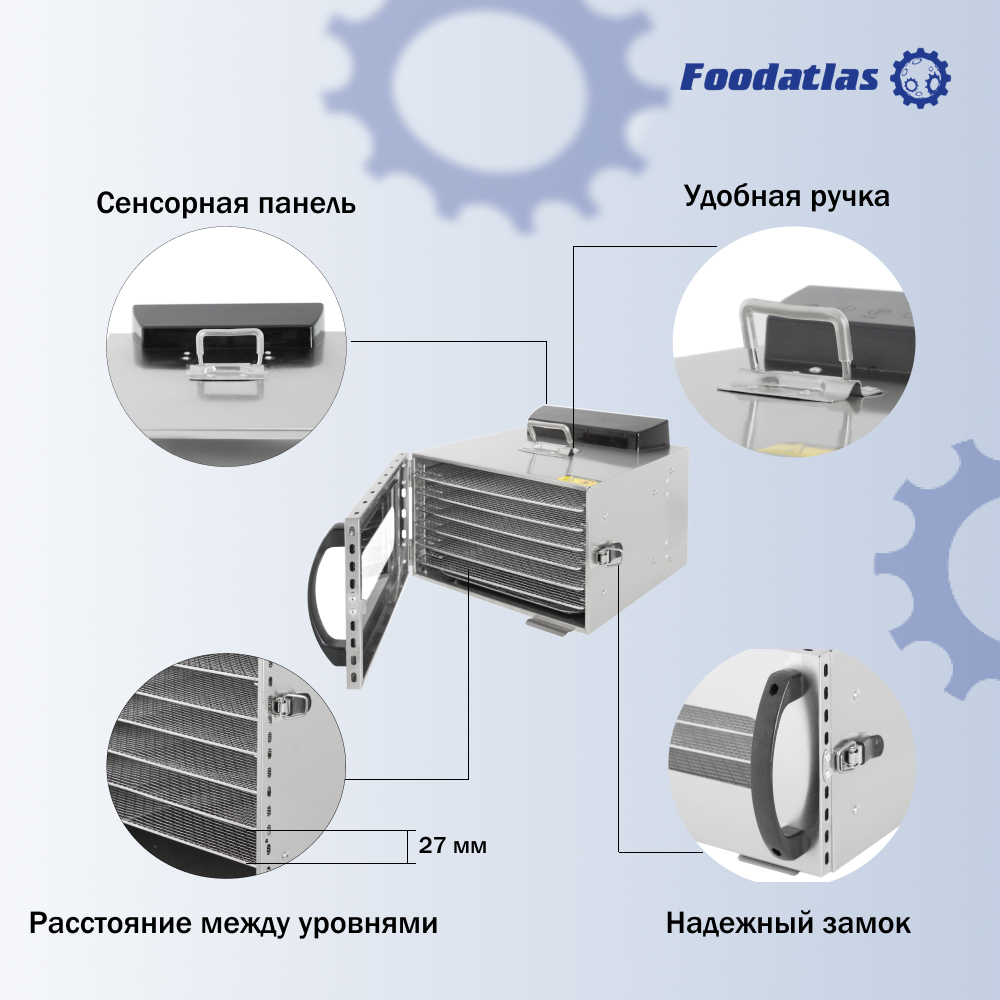 Foodatlas

Сенсорная панель

Удобная ручка

27 мм

Расстояние между уровнями

Надежный замок